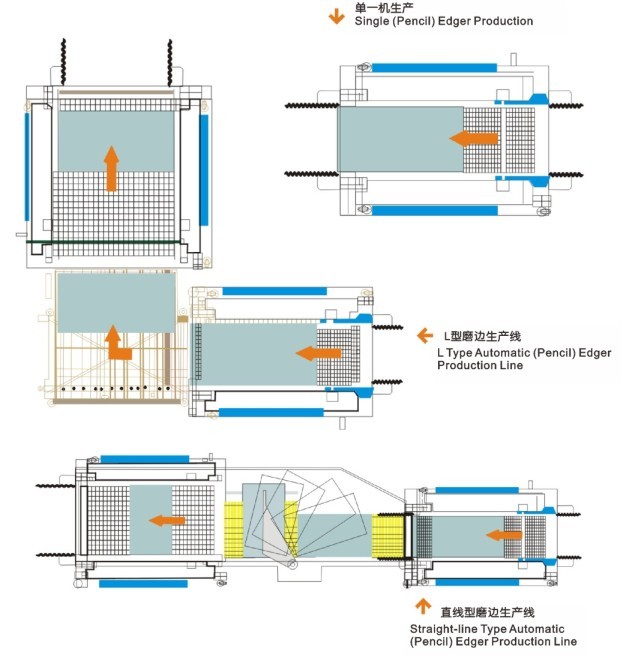 单一机生产
Single (Pencil) Edger Production

L型磨边生产线
L Type Automatic (Pencil) Edger Production Line

直线型磨边生产线
Straight-line Type Automatic (Pencil) Edger Production Line